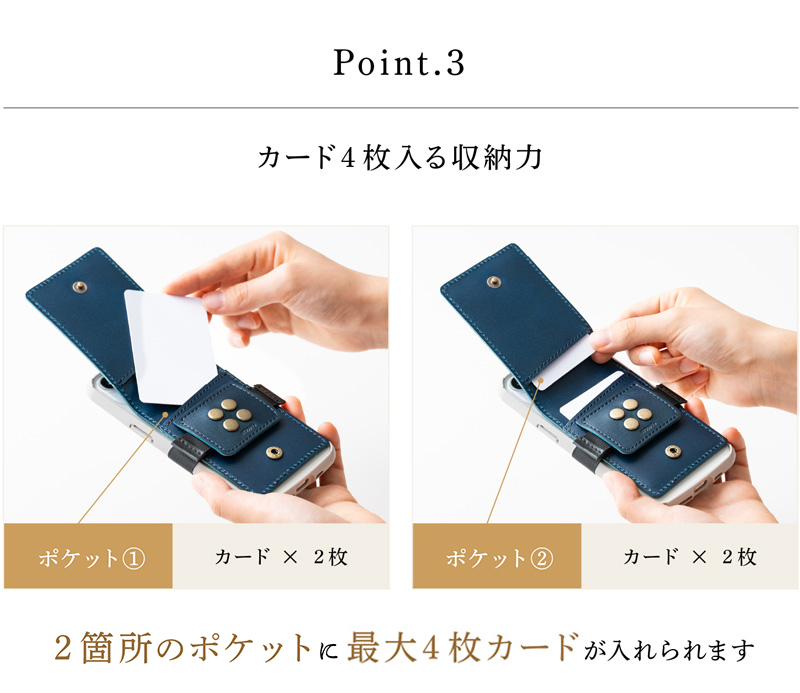 Point.3

カード4枚入る収納力

ポケット①

カード × 2枚

ポケット②

カード × 2枚

2箇所のポケットに最大4枚カードが入れられます