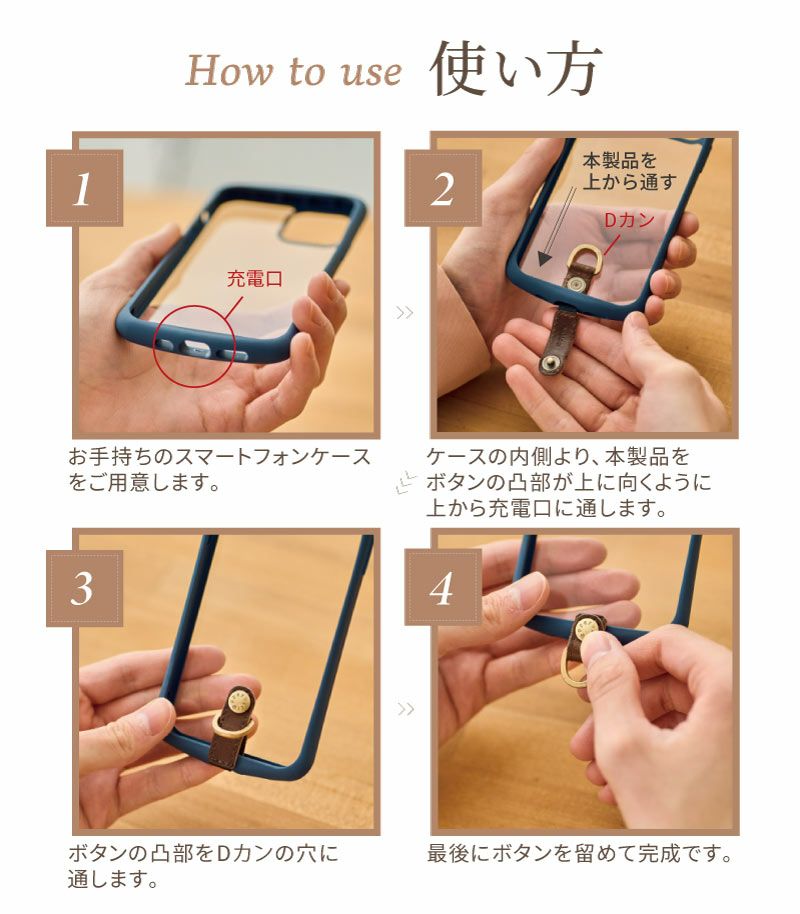 How to use 使い方

1

充電口

お手持ちのスマートフォンケースをご用意します。

2

本製品を上から通す

Dカン

ケースの内側より、本製品をボタンの凸部が上に向くように上から充電口に通します。

3

ボタンの凸部をDカンの穴に通します。

4

最後にボタンを留めて完成です。