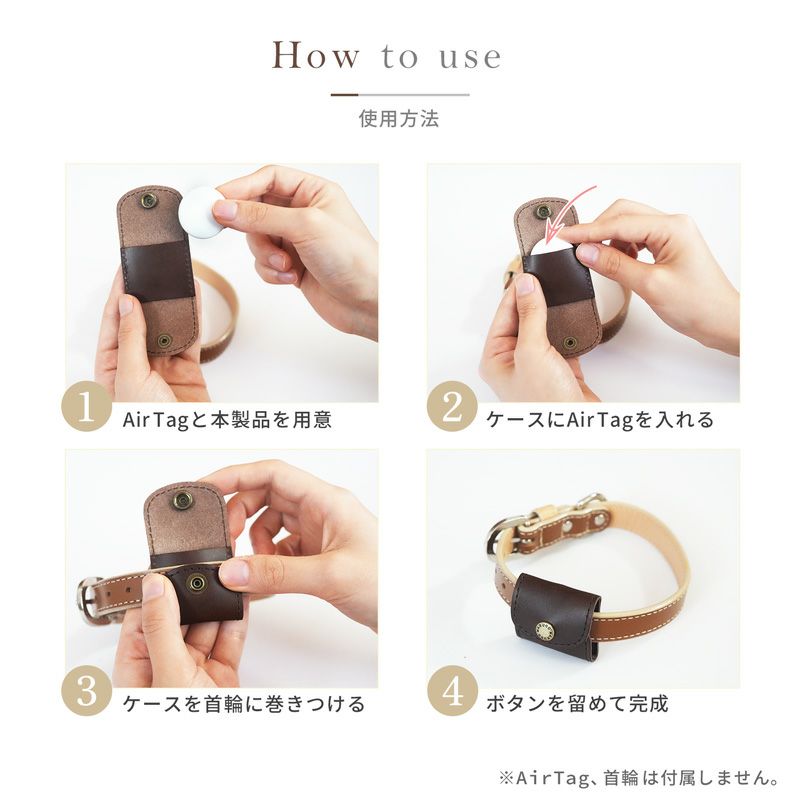 How to use

使用方法

1 AirTagと本製品を用意

2 ケースにAirTagを入れる

3 ケースを首輪に巻きつける

4 ボタンを留めて完成

※AirTag、首輪は付属しません。