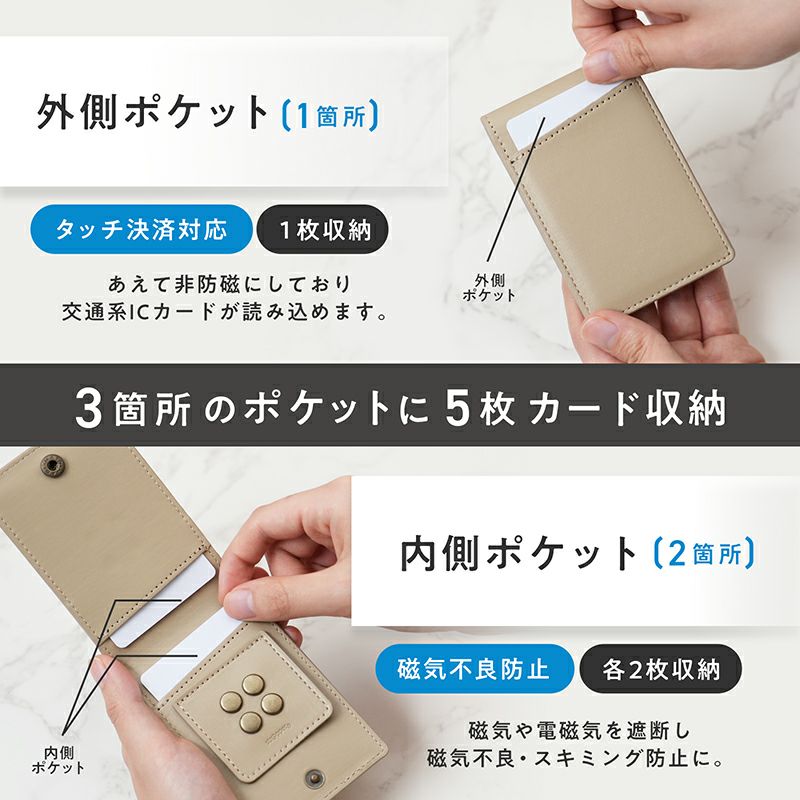 外側ポケット（1箇所）

タッチ決済対応

1枚収納

あえて非防磁にしており
交通系ICカードが読み込めます。

外側
ポケット

3箇所のポケットに5枚カード収納

内側ポケット（2箇所）

磁気不良防止

各2枚収納

磁気や電磁気を遮断し
磁気不良・スキミング防止に。

内側
ポケット