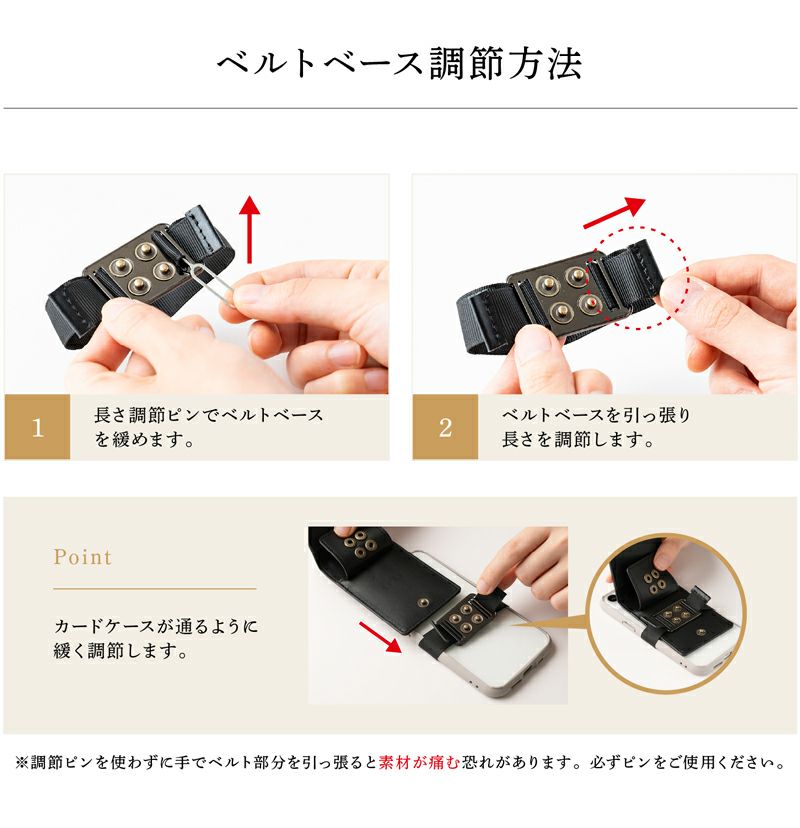 ベルトベース調節方法

1
長さ調節ピンでベルトベースを緩めます。

2
ベルトベースを引っ張り長さを調節します。

Point

カードケースが通るように緩く調節します。

※調節ピンを使わずに手でベルト部分を引っ張ると素材が痛む恐れがあります。必ずピンをご使用ください。