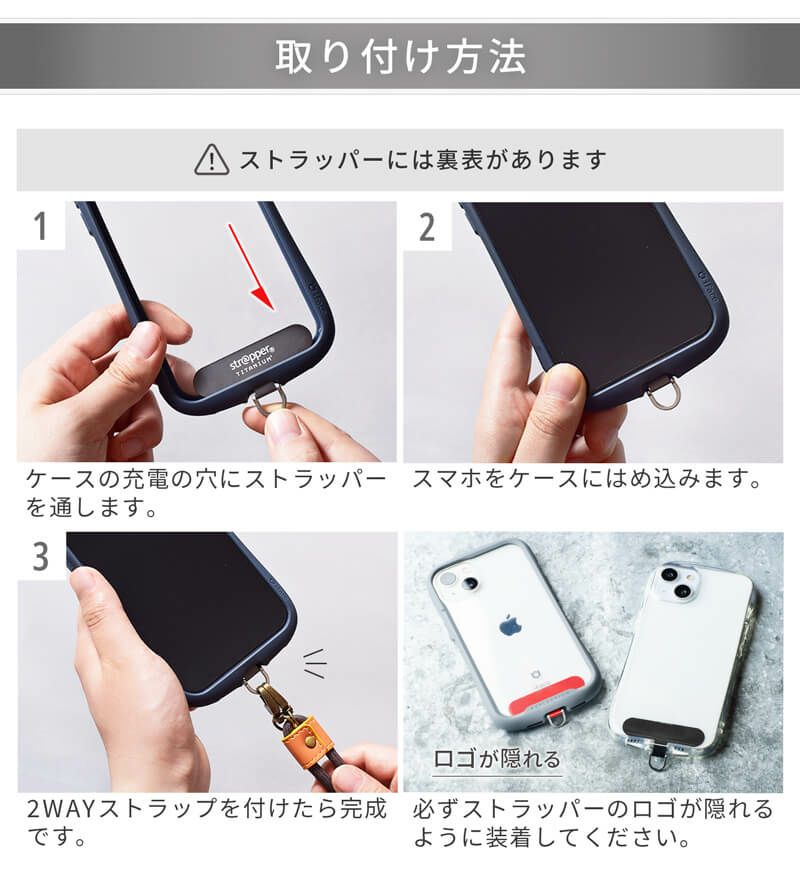 取り付け方法

ストラッパーには裏表があります

1

str@pper TITANIUM

ケースの充電の穴にストラッパーを通します。

2

スマホをケースにはめ込みます。

3

2WAYストラップを付けたら完成です。

ロゴが隠れる

必ずストラッパーのロゴが隠れるように装着してください。