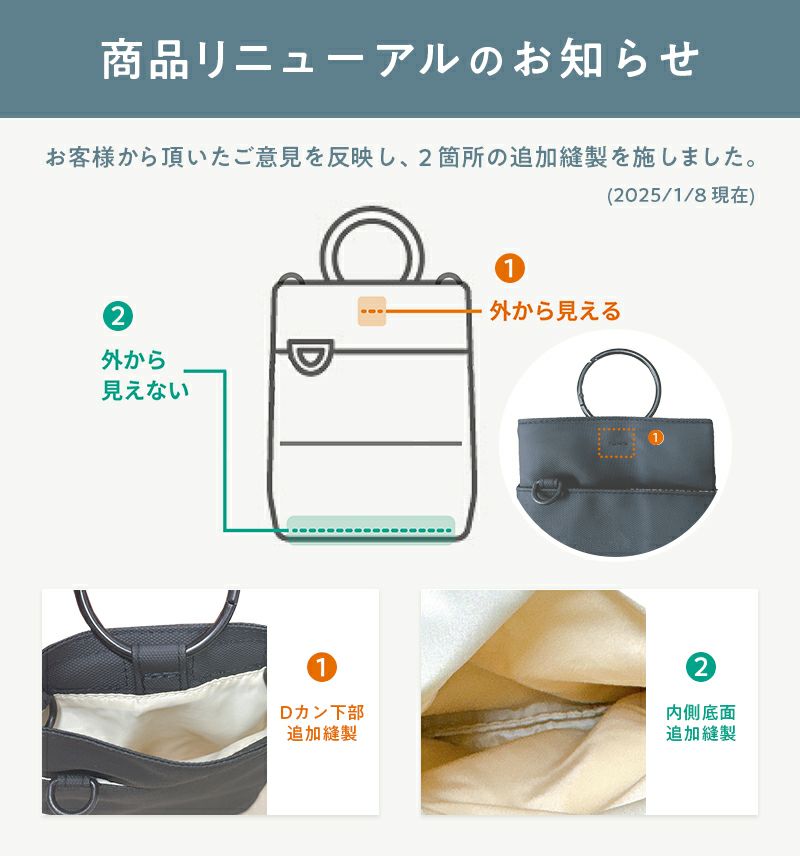 商品リニューアルのお知らせ

お客様から頂いたご意見を反映し、2箇所の追加縫製を施しました。

(2025/1/8 現在)

1

外から見える

2

外から見えない

1

1

Dカン下部 追加縫製

2

内側底面 追加縫製